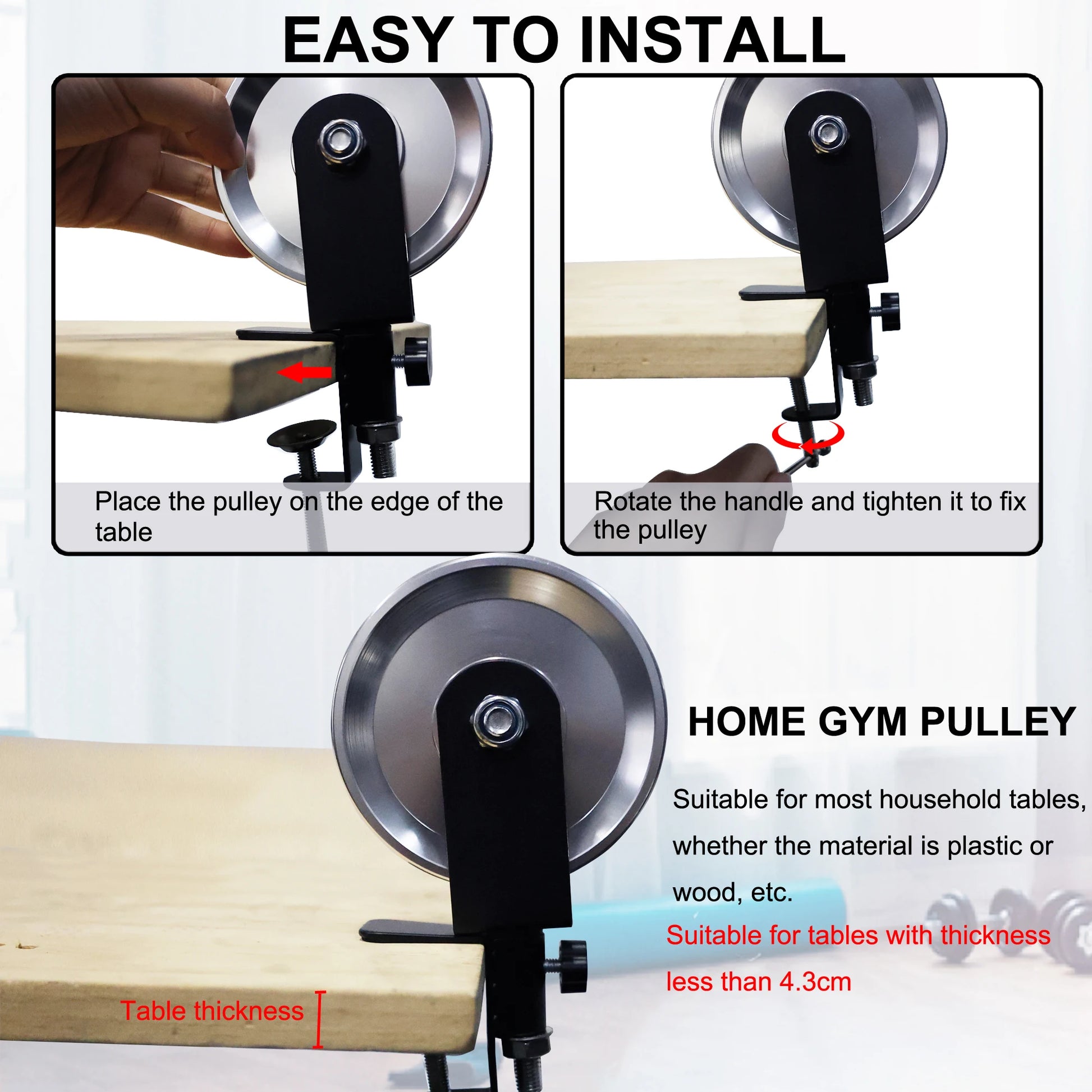 EASY TO INSTALL

Place the pulley on the edge of the table

Rotate the handle and tighten it to fix the pulley

HOME GYM PULLEY

Suitable for most household tables, whether the material is plastic or wood, etc.

Suitable for tables with thickness less than 4.3cm

Table thickness