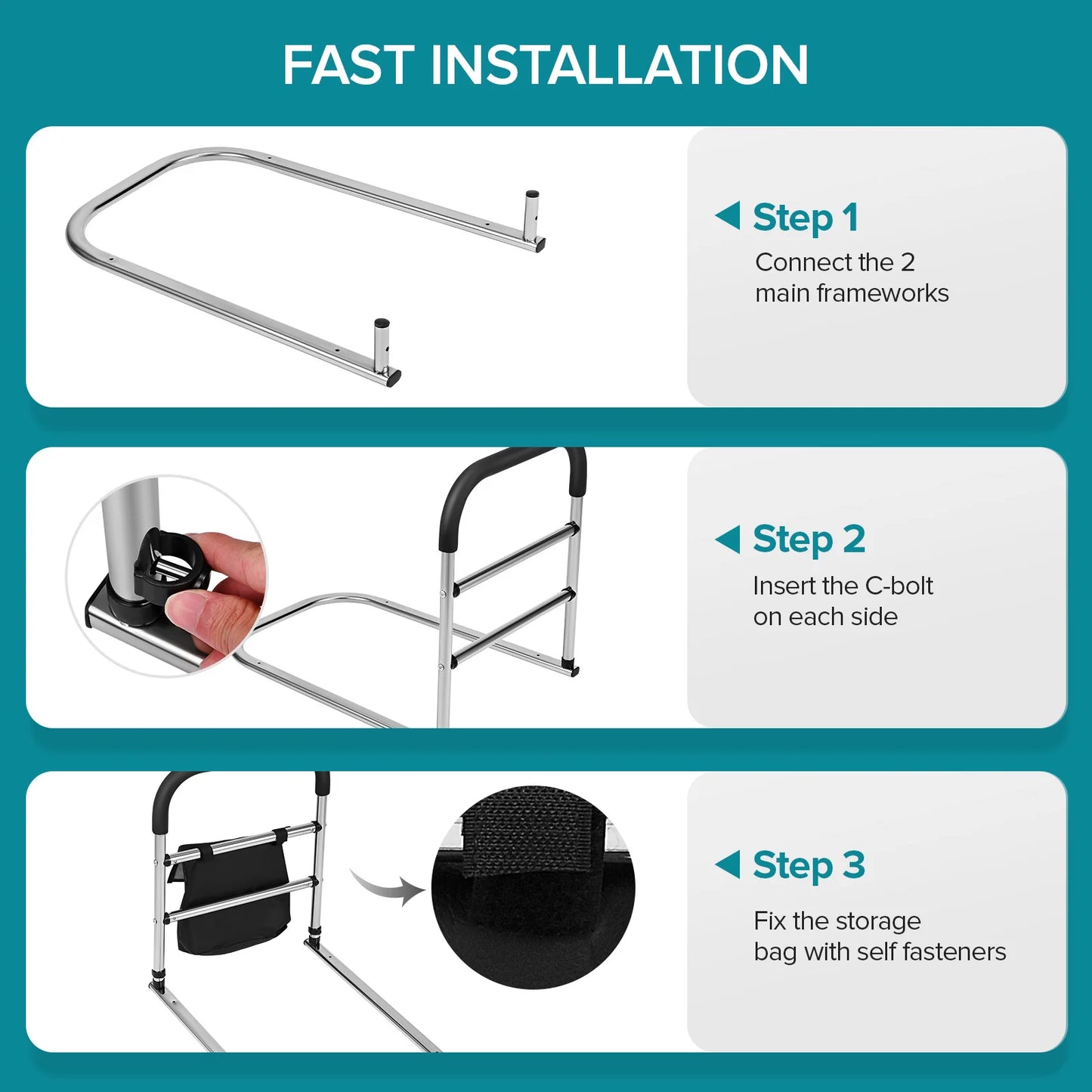 FAST INSTALLATION

Step 1
Connect the 2 main frameworks

Step 2
Insert the C-bolt on each side

Step 3
Fix the storage bag with self fasteners